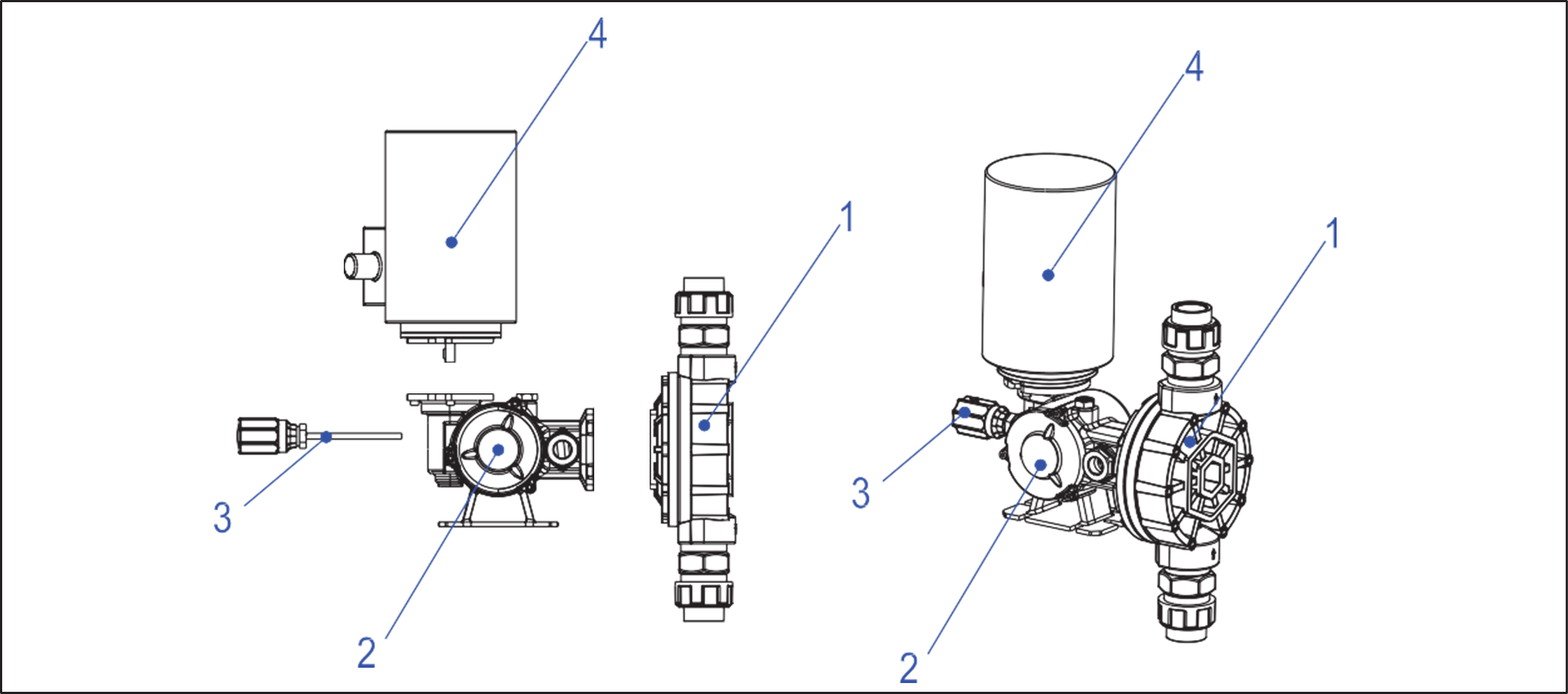 4
1
3
2
4
1
3
2